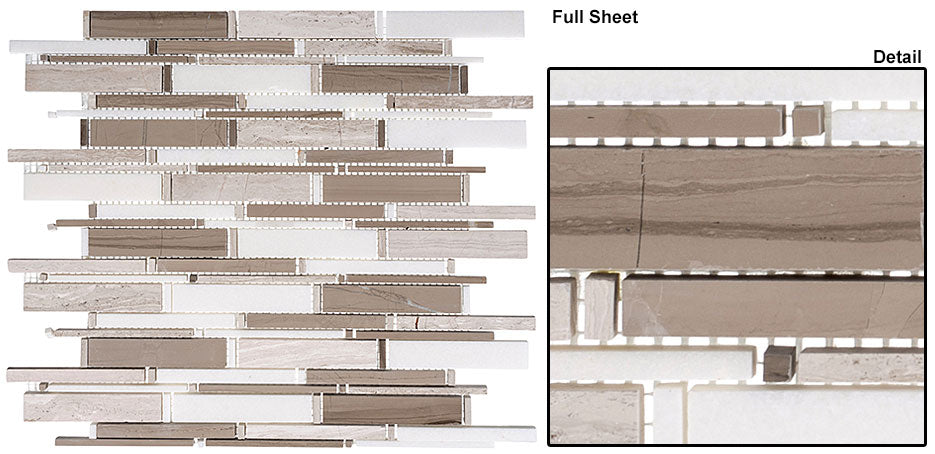 Full Sheet

Detail