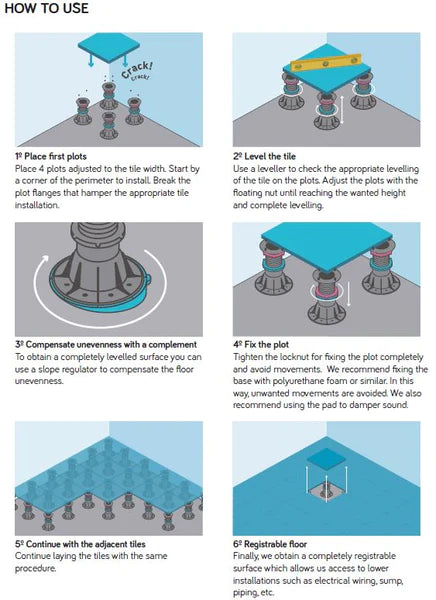 HOW TO USE

Crack! Crack!

1º Place first plots
Place 4 plots adjusted to the tile width. Start by a corner of the perimeter to install. Break the plot flanges that hamper the appropriate tile installation.

2º Level the tile
Use a leveller to check the appropriate levelling of the tile on the plots. Adjust the plots with the floating nut until reaching the wanted height and complete levelling.

3º Compensate unevenness with a complement
To obtain a completely levelled surface you can use a slope regulator to compensate the floor unevenness.

4º Fix the plot
Tighten the locknut for fixing the plot completely and avoid movements. We recommend fixing the base with polyurethane foam or similar. In this way, unwanted movements are avoided. We also recommend using the pad to damper sound.

5º Continue with the adjacent tiles
Continue laying the tiles with the same procedure.

6º Registrable floor
Finally, we obtain a completely registrable surface which allows us access to lower installations such as electrical wiring, sump, piping, etc.